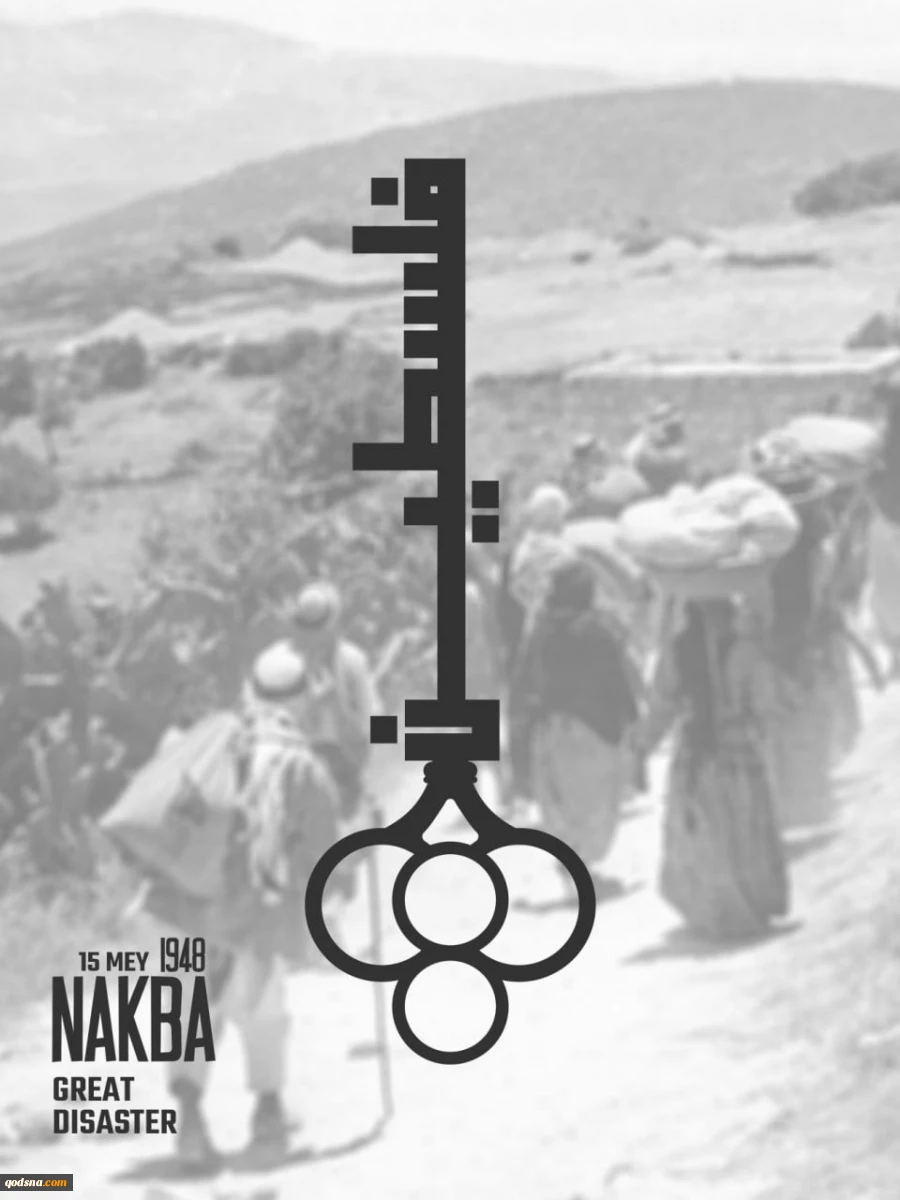 فلسطين

15 MEY 1948
NAKBA
GREAT
DISASTER

qodsna.com